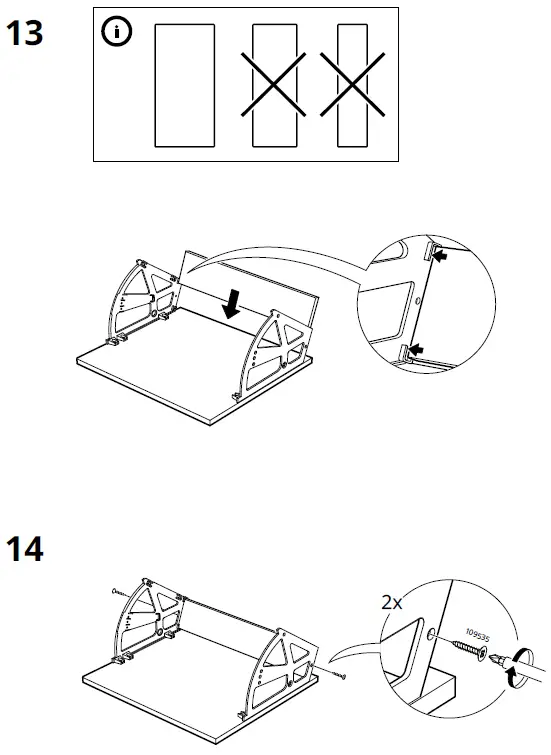 13

i

14

2x

109535