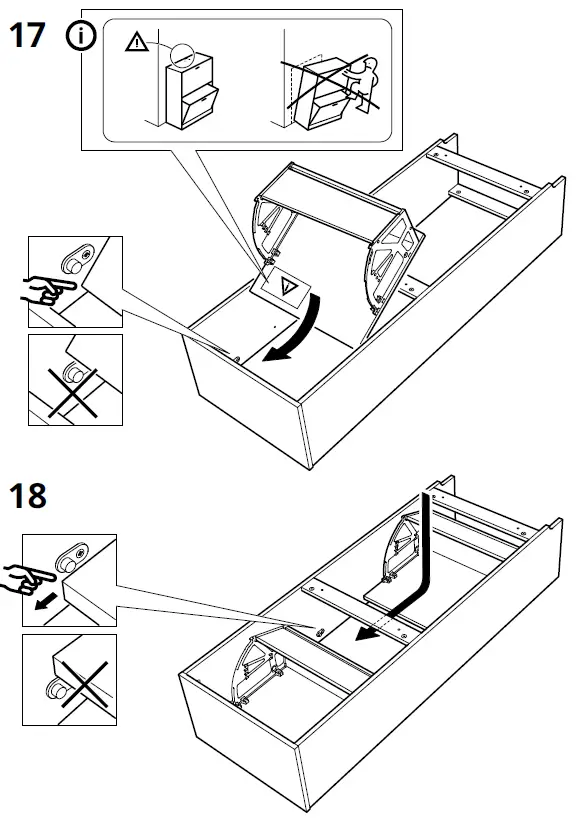 17

18