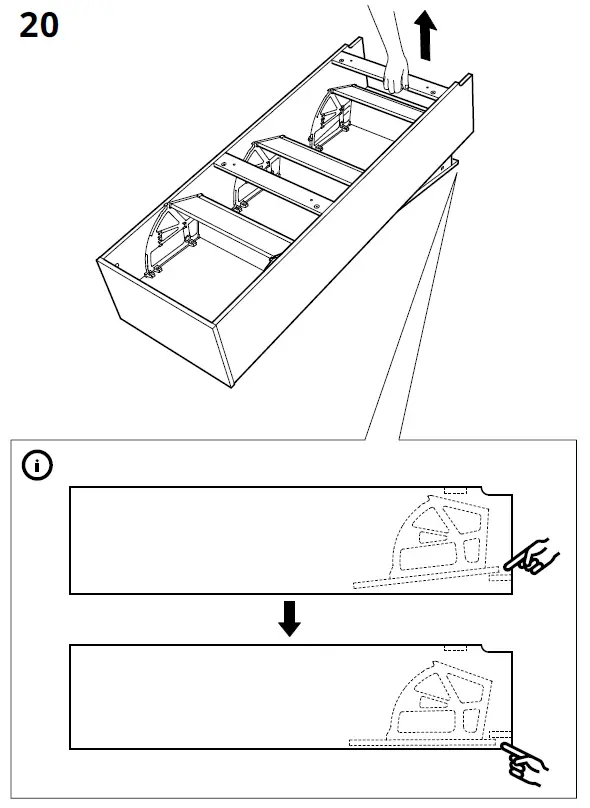 20

i