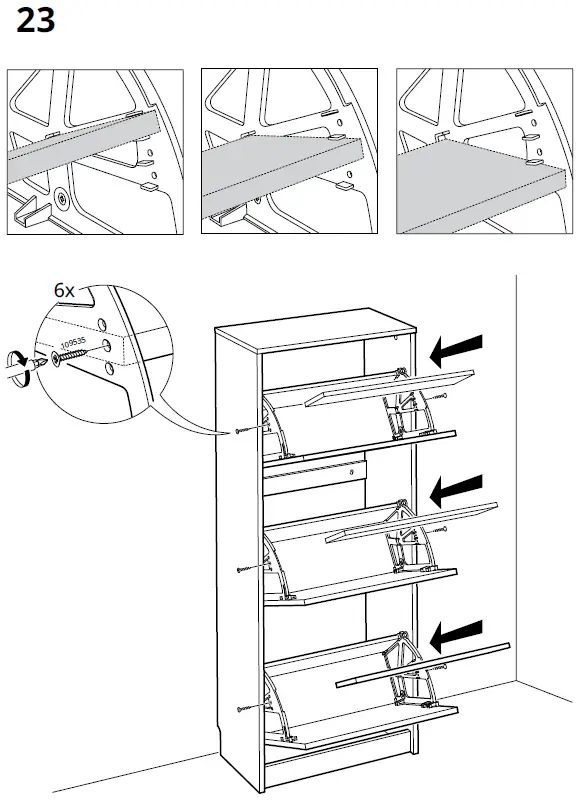 23

6x

109535