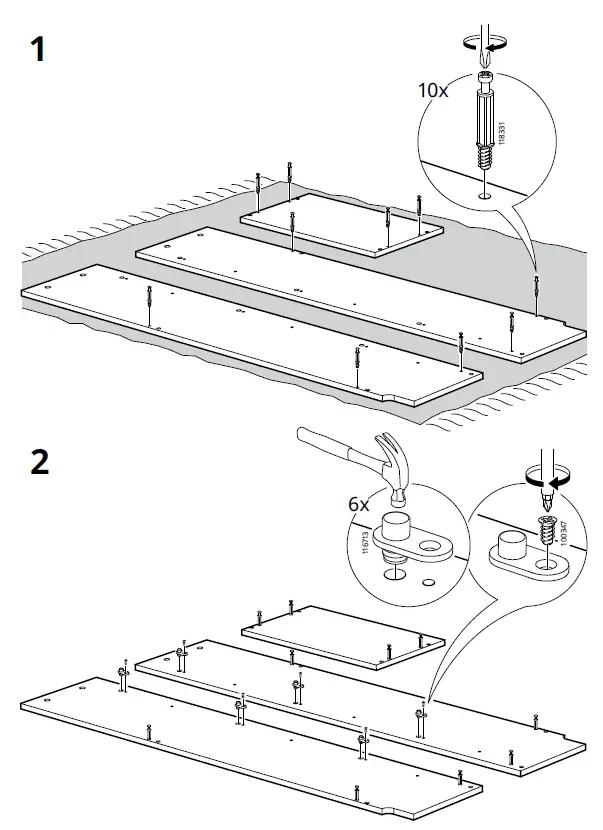 1

10x

118331

2

6x

116713

100347