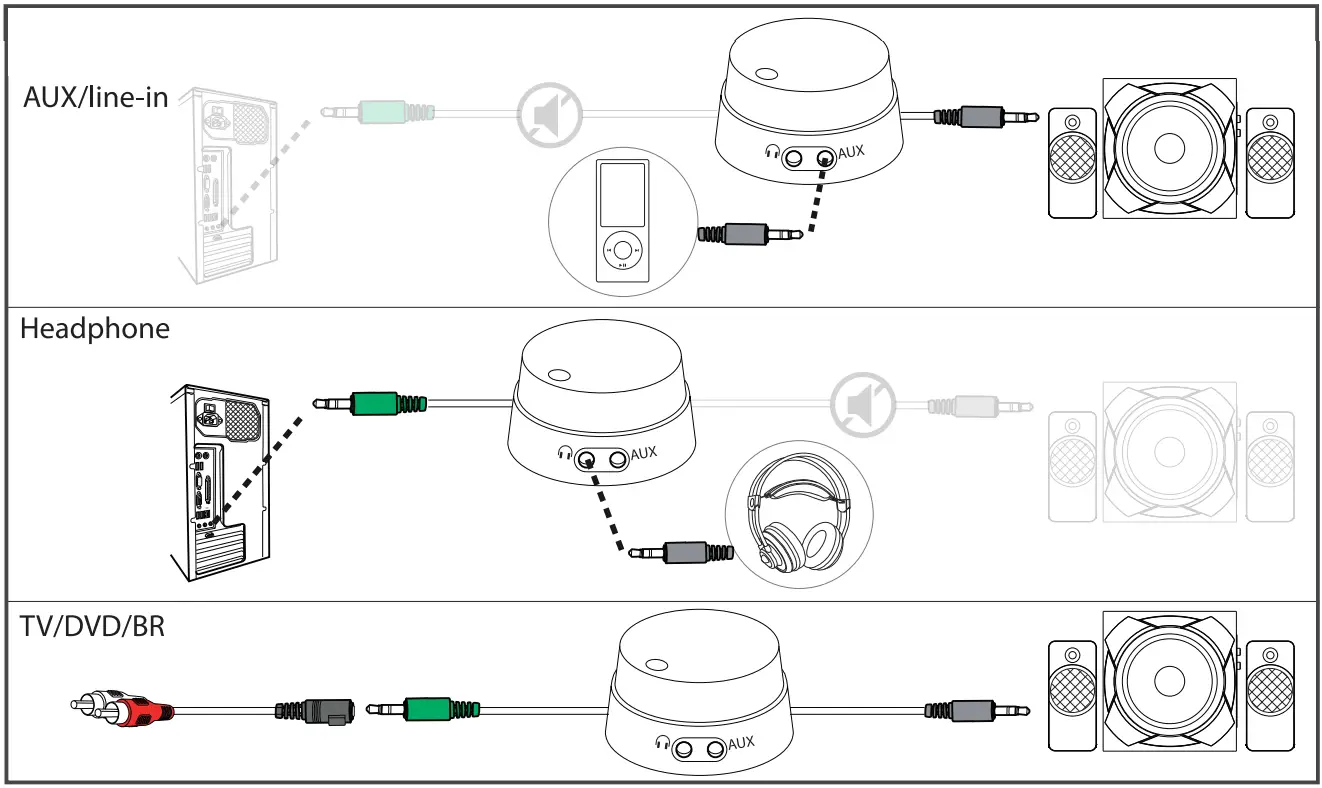 AUX/line-in

AUX

Headphone

AUX

TV/DVD/BR

AUX