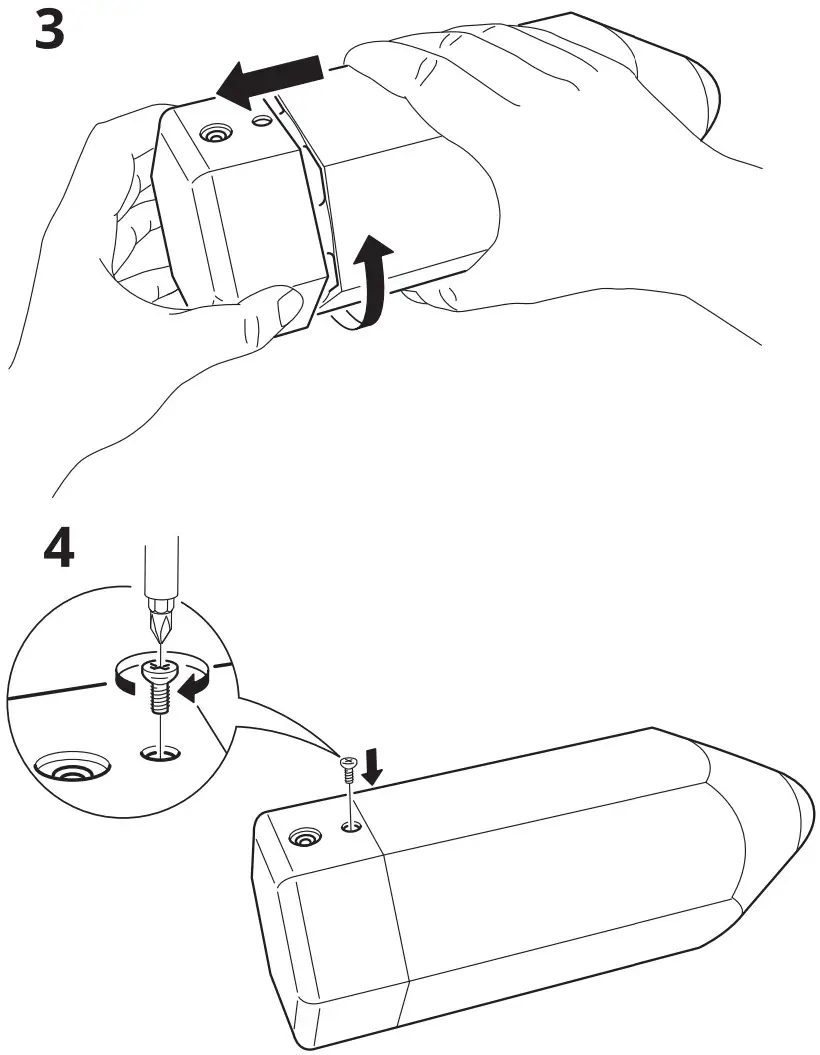 3

4