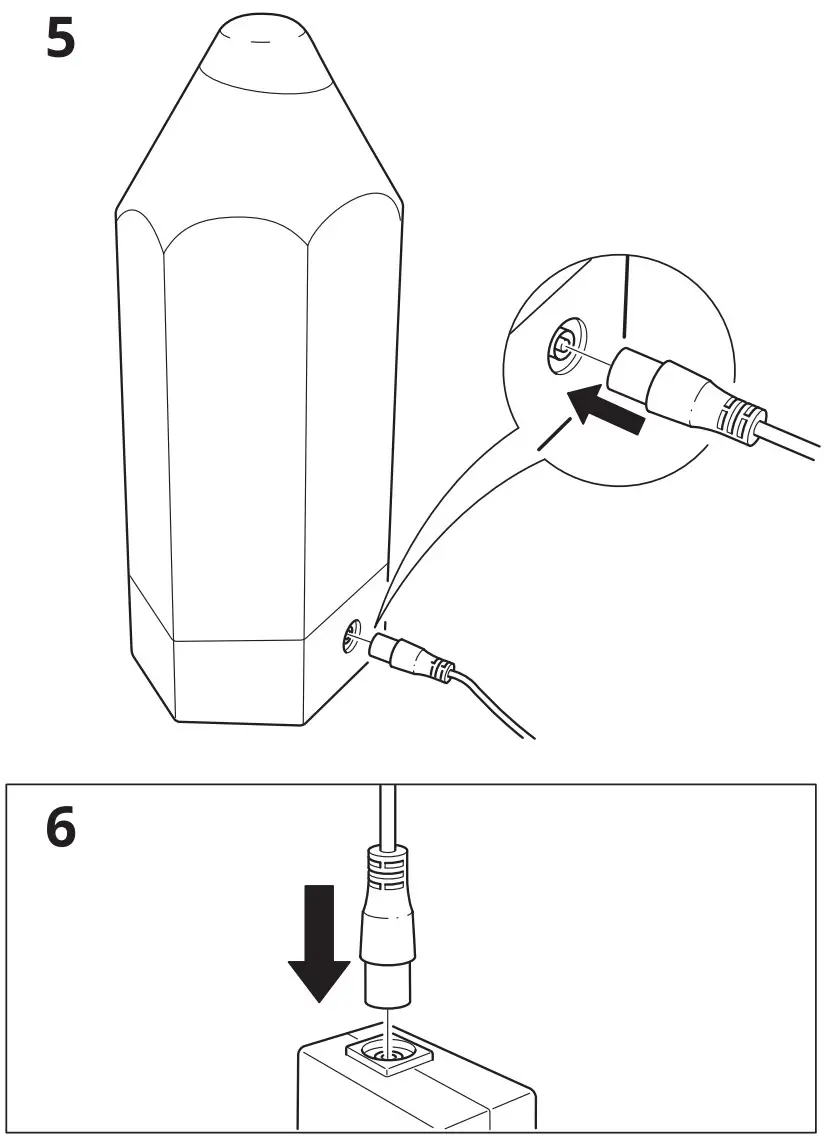 5

6