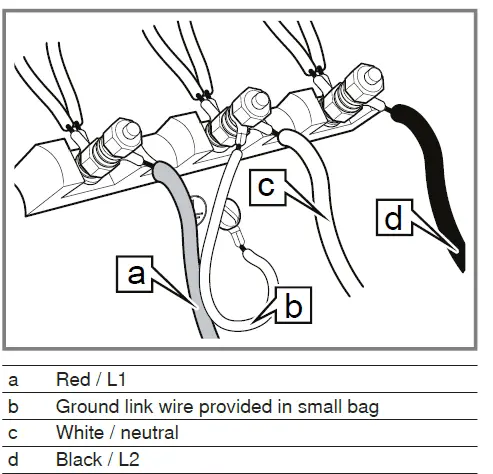 c

d

a

b

| | |
|---|---|
| a | Red / L1 |
| b | Ground link wire provided in small bag |
| c | White / neutral |
| d | Black / L2 |