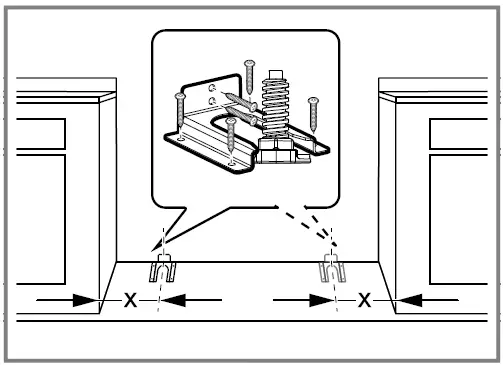 X X