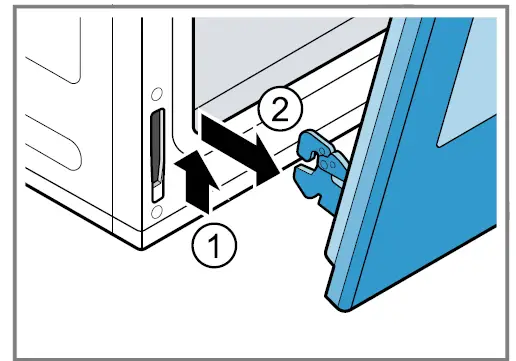 2
1