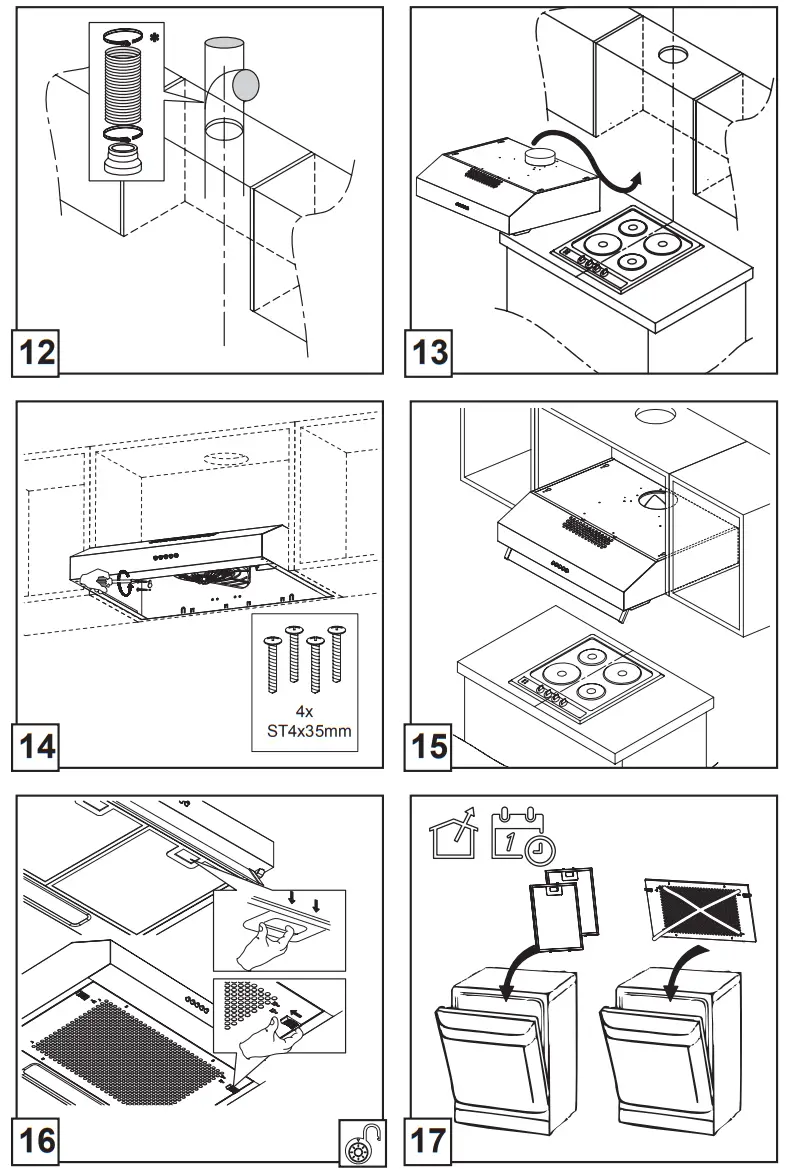 12

13

4x
ST4x35mm

14

15

16

1

17