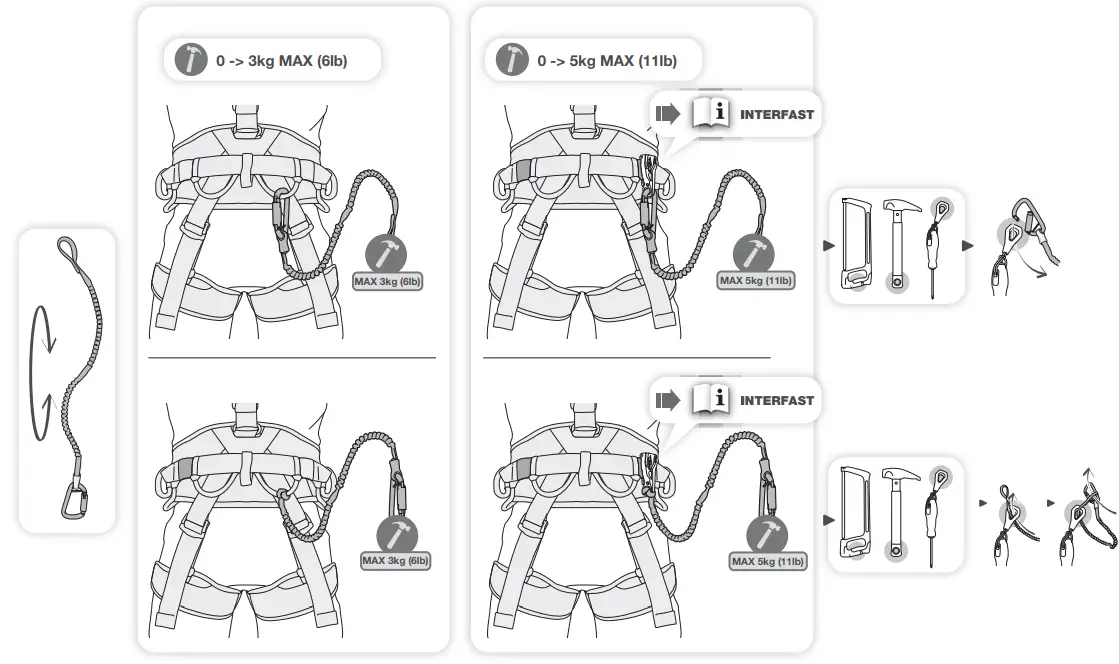 0 -> 3kg MAX (6lb)

MAX 3kg (6lb)

MAX 3kg (6lb)

0 -> 5kg MAX (11lb)

i INTERFAST

MAX 5kg (11lb)

i INTERFAST

MAX 5kg (11lb)