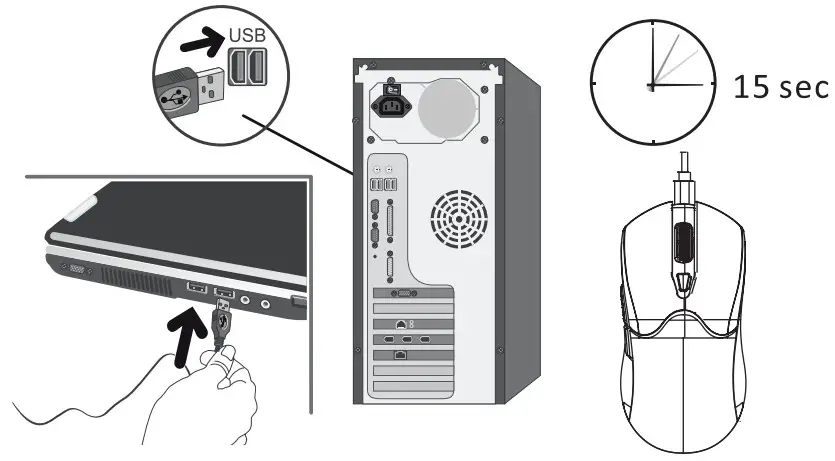 USB

15 sec