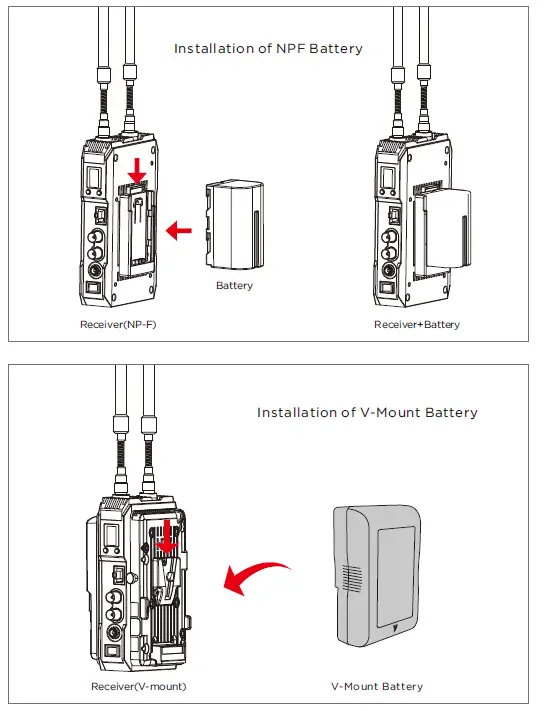 Installation of NPF Battery

Battery

Receiver(NP-F)

Receiver+Battery

Installation of V-Mount Battery

Receiver(V-mount)

V-Mount Battery