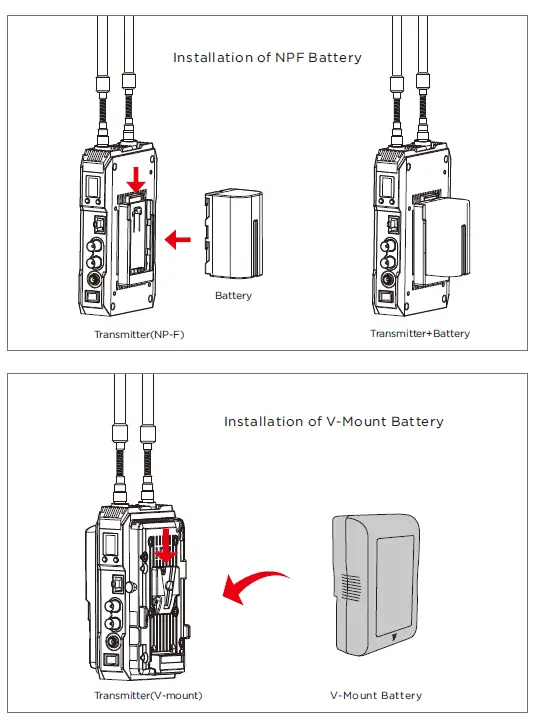 Installation of NPF Battery

Battery

Transmitter(NP-F)

Transmitter+Battery

Installation of V-Mount Battery

Transmitter(V-mount)

V-Mount Battery