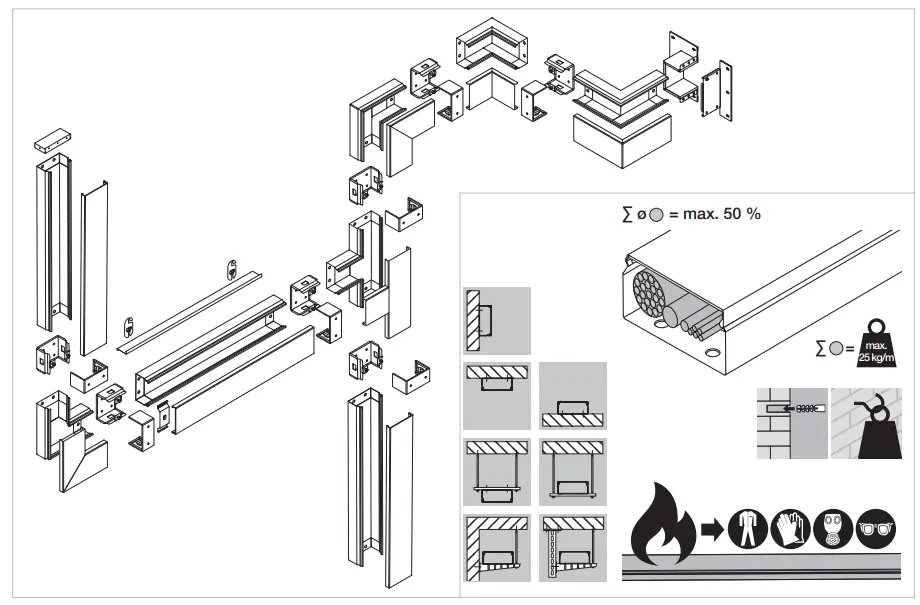 $\sum ø$ = max. 50 %

$\sum$ = max. 25 kg/m