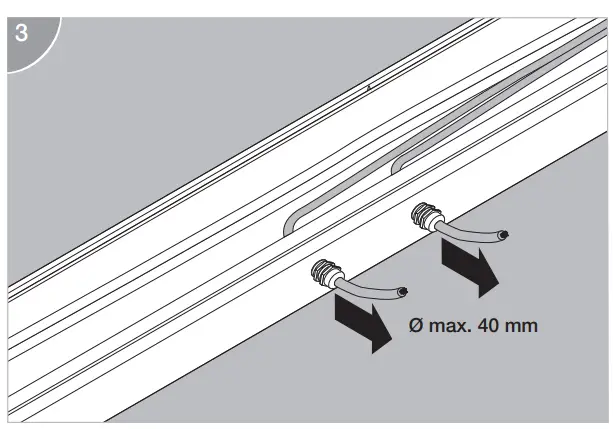 3

Ø max. 40 mm