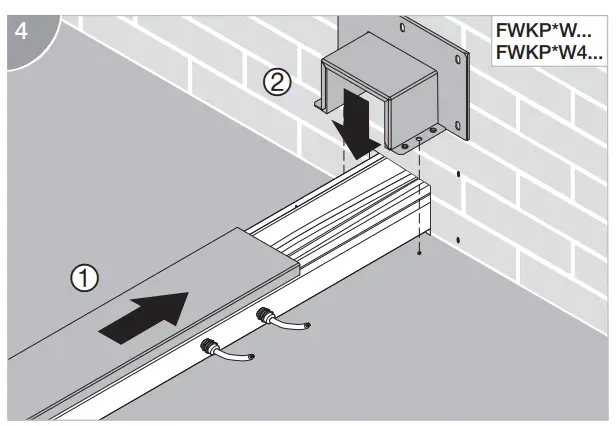 4

FWKP*W...
FWKP*W4...

②

①