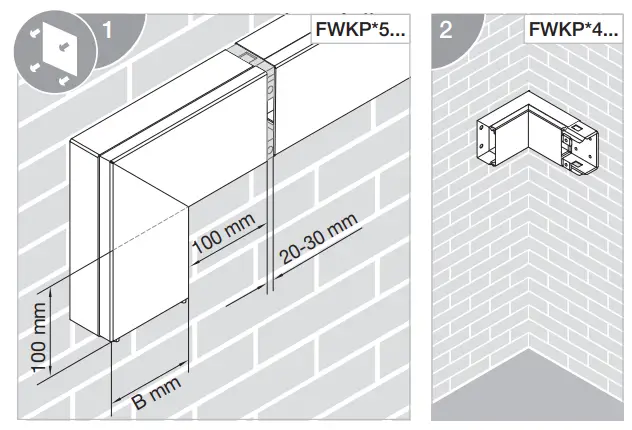 1

FWKP*5...

100 mm

20-30 mm

100 mm

B mm

2

FWKP*4...