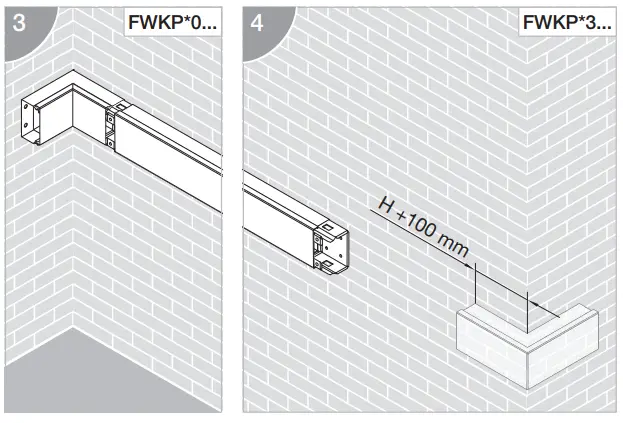 3

FWKP*0...

4

FWKP*3...

H +100 mm