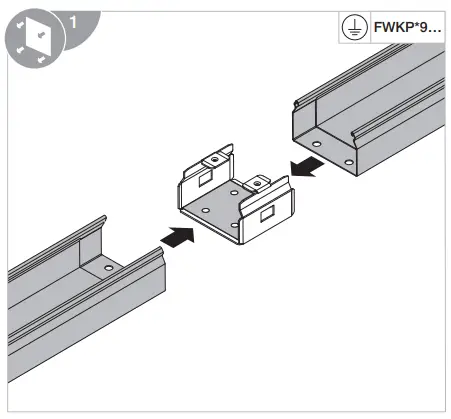 1

FWKP*9...