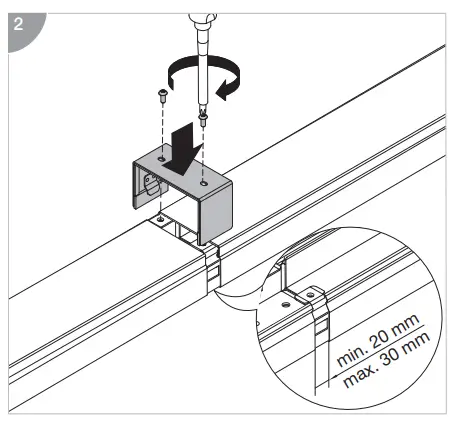 2

min. 20 mm
max. 30 mm