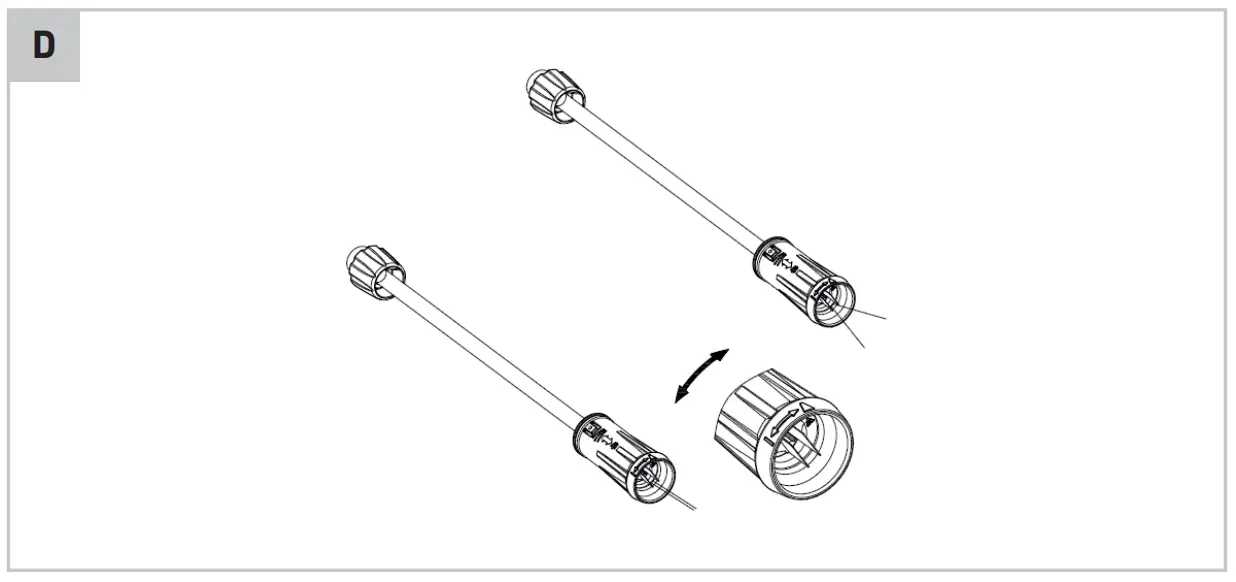 D