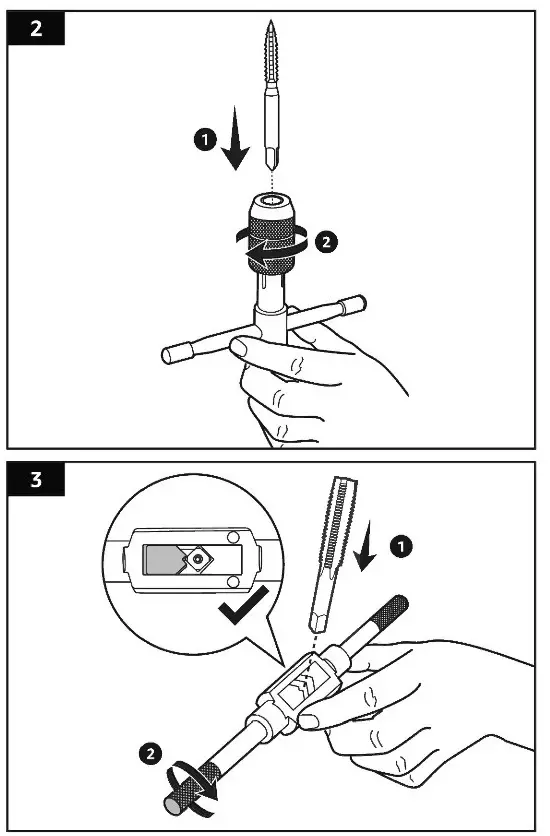 2

1

2

3

1

2