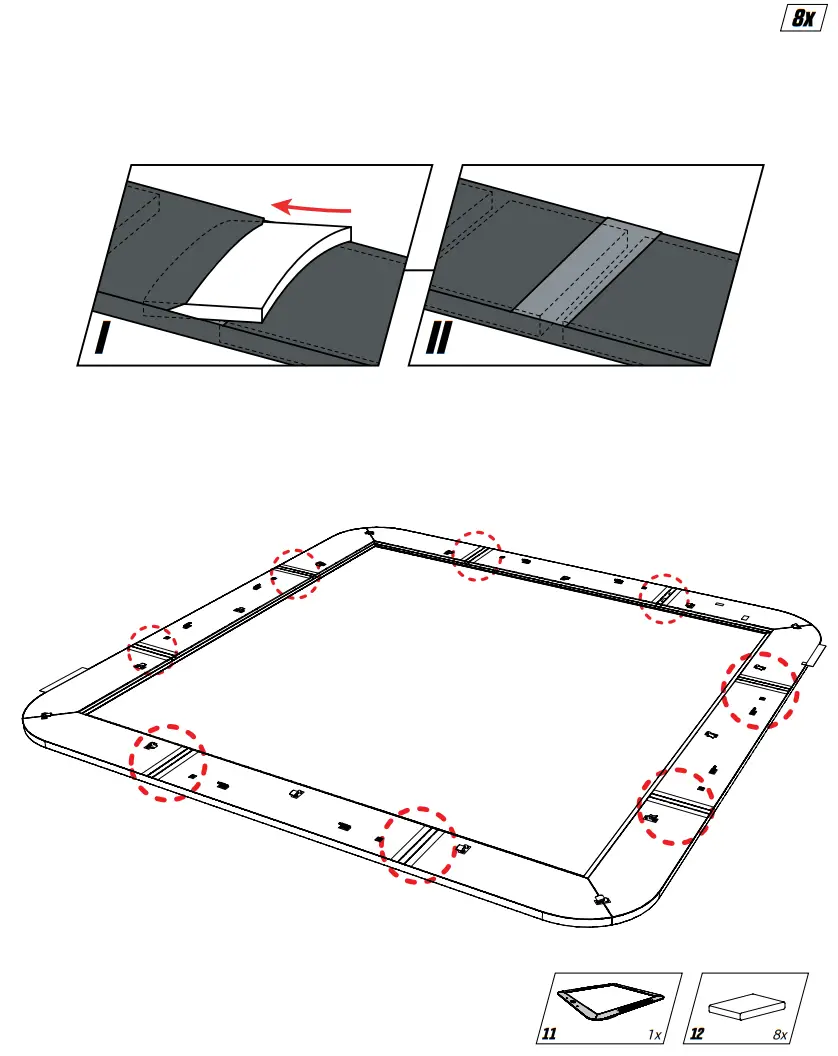 8x

I

II

11 1x

12 8x