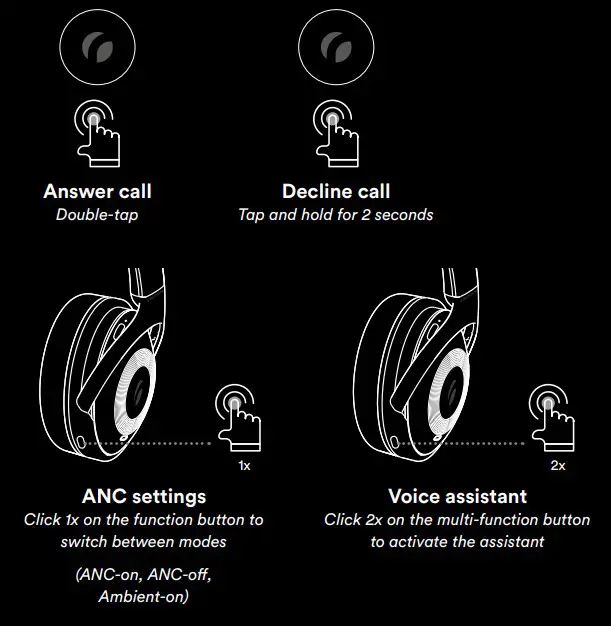 Answer call
Double-tap

Decline call
Tap and hold for 2 seconds

1x

ANC settings
Click 1x on the function button to switch between modes

(ANC-on, ANC-off, Ambient-on)

2x

Voice assistant
Click 2x on the multi-function button to activate the assistant