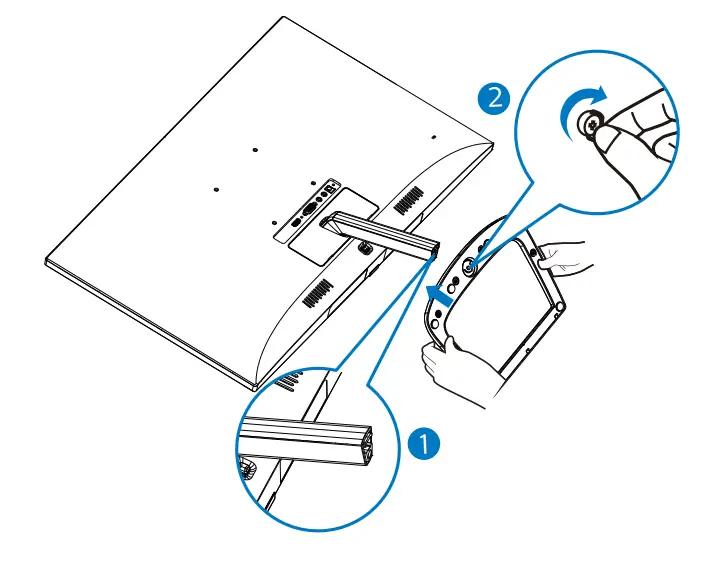 2

1