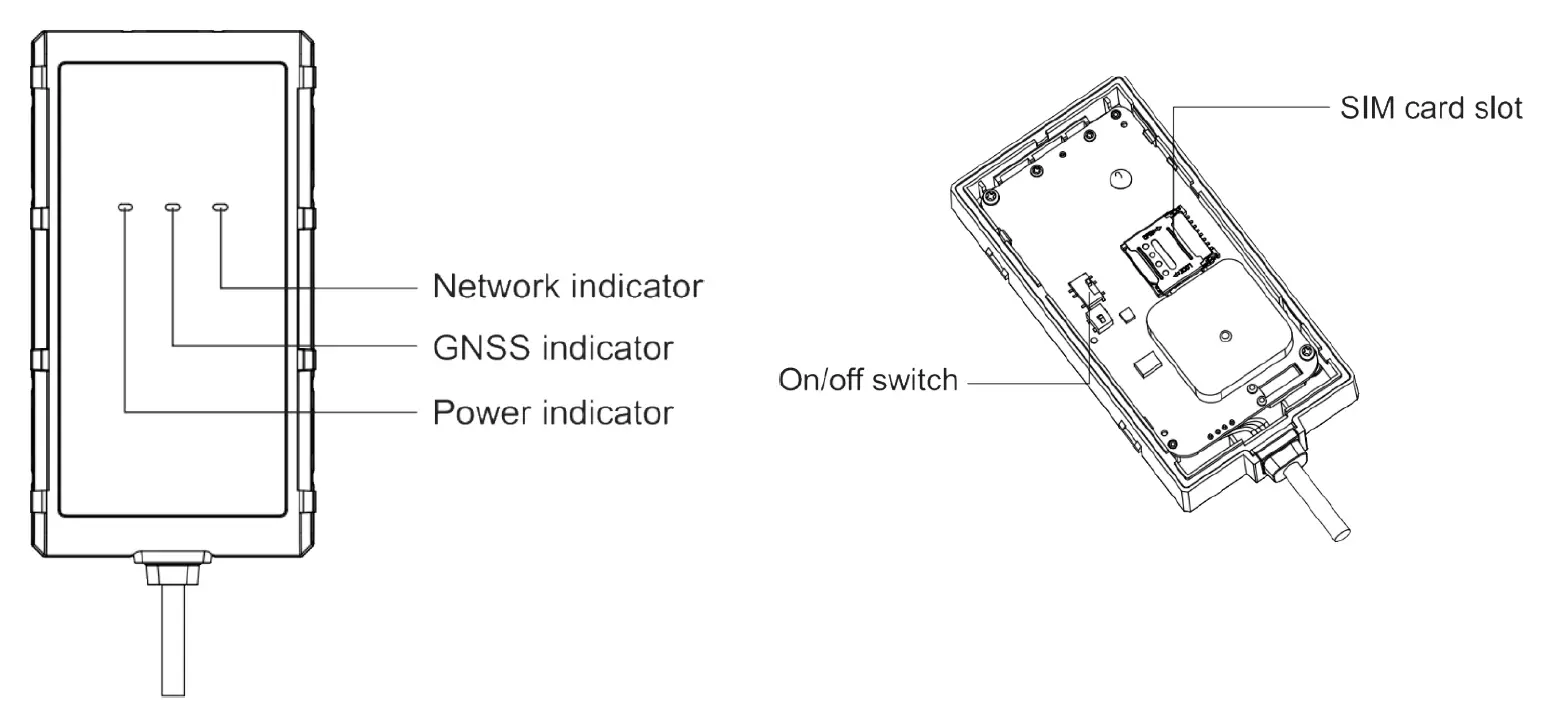 Network indicator
GNSS indicator
Power indicator

SIM card slot
On/off switch