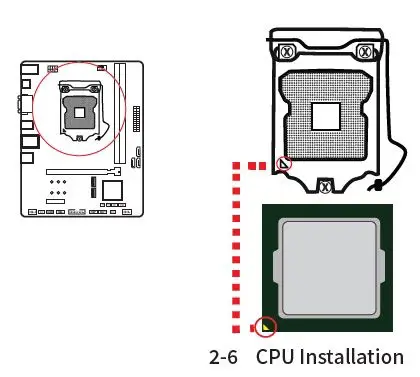 2-6 CPU Installation