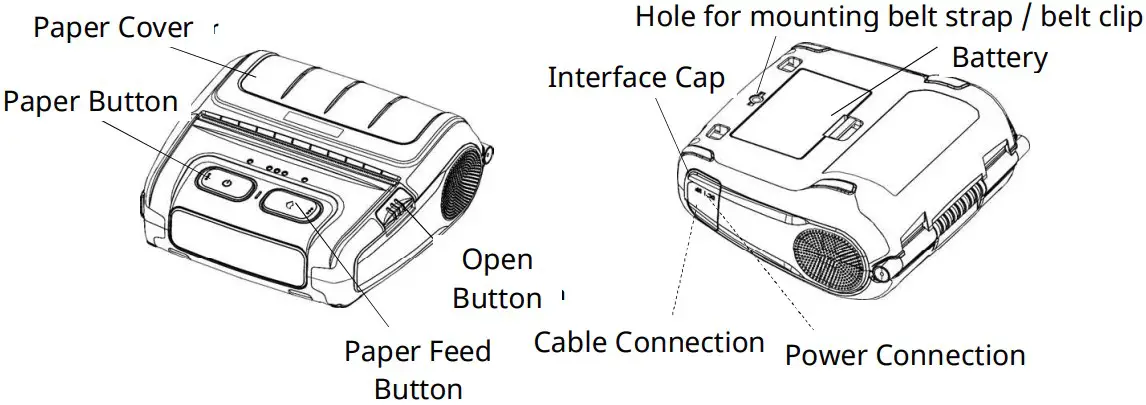 Paper Cover
Paper Button
Open Button
Paper Feed Button
Hole for mounting belt strap / belt clip
Battery
Interface Cap
Cable Connection
Power Connection