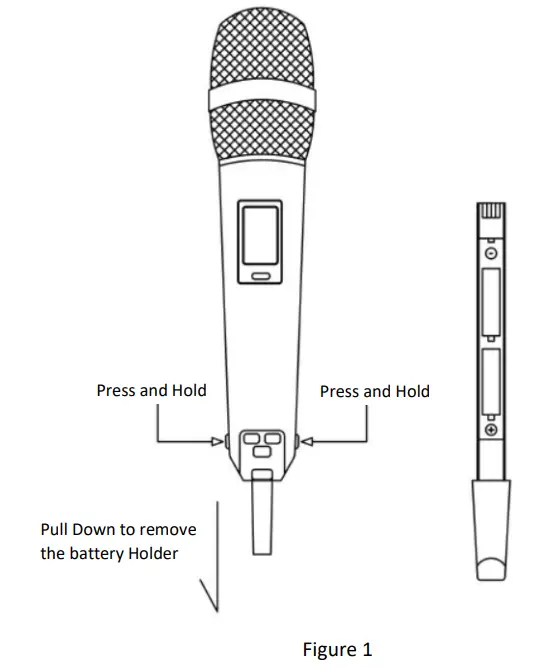 Press and Hold

Press and Hold

Pull Down to remove the battery Holder

Figure 1