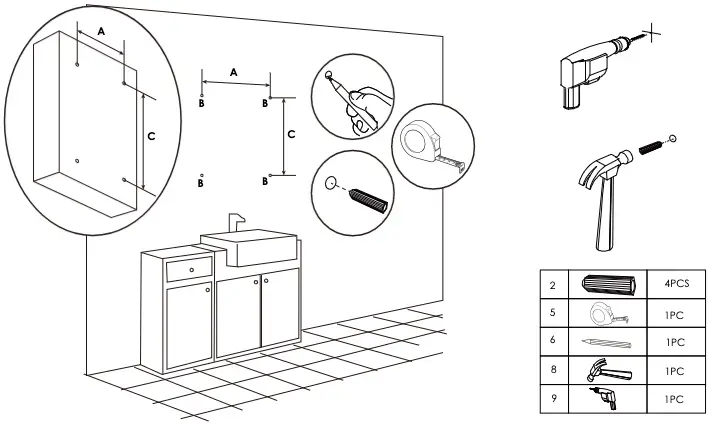 A

C

A

B B

C

B B

| 2 | | 4PCS |
|---|---|---|
| 5 | | 1PC |
| 6 | | 1PC |
| 8 | | 1PC |
| 9 | | 1PC |