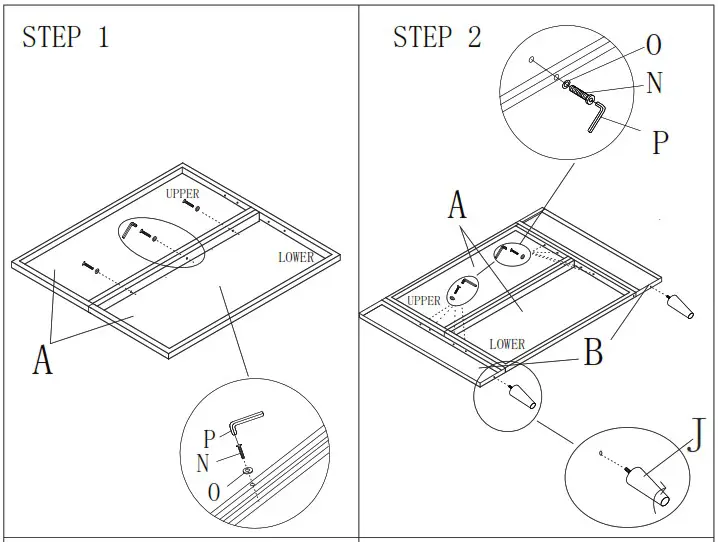 STEP 1

UPPER

LOWER

A

P
N
O

STEP 2

O
N
P

A

UPPER

LOWER

B

J