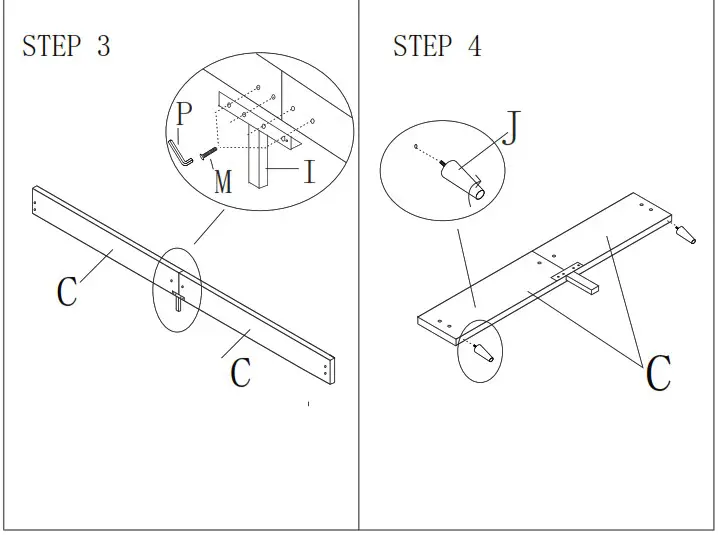 STEP 3

P

M

I

C

C

STEP 4

J

C