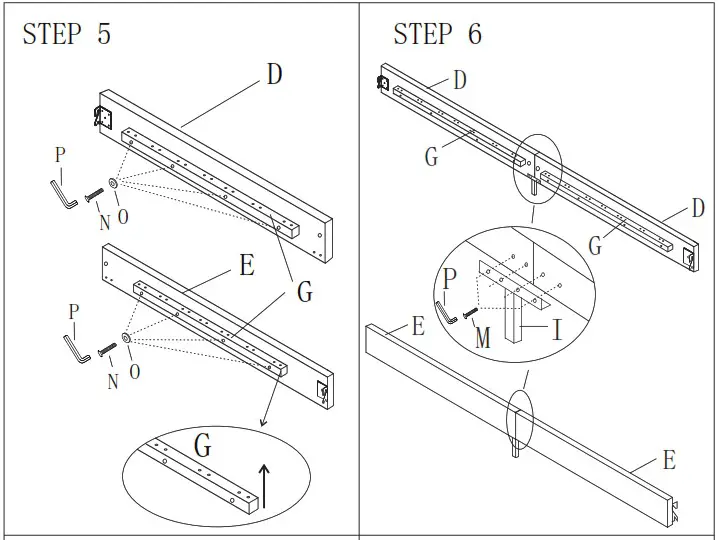 STEP 5

D

P

N

O

E

G

P

N

O

G

STEP 6

D

G

D

G

P

M

I

E

E