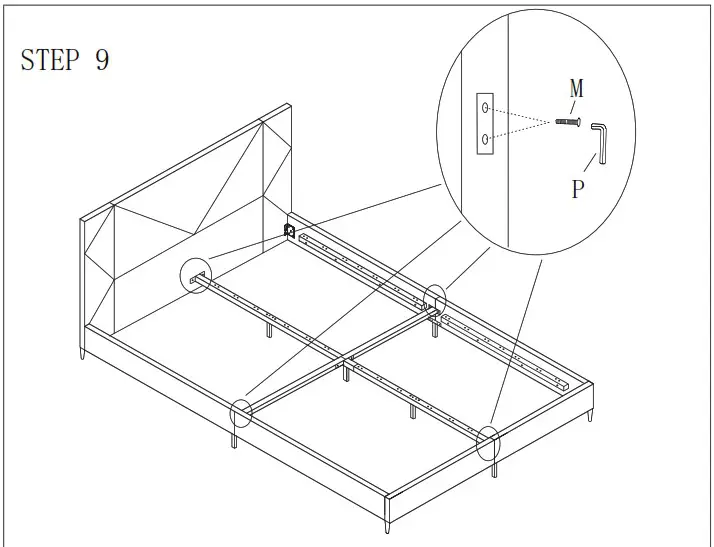 STEP 9

M

P