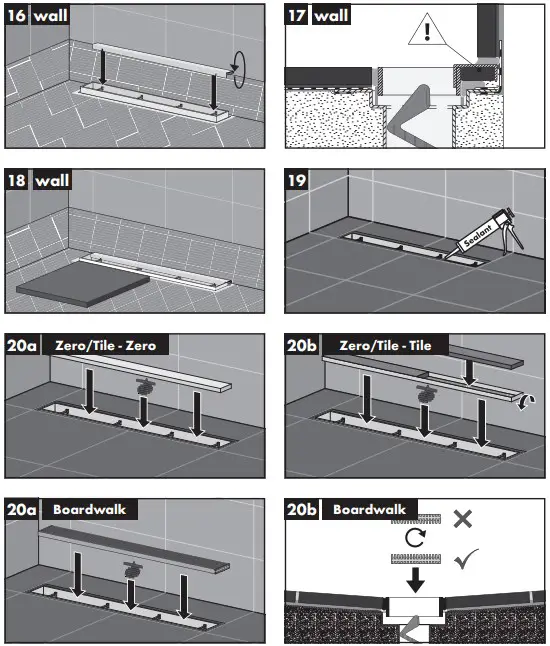 16 wall

17 wall

!

18 wall

19

Sealant

20a Zero/Tile - Zero

20b Zero/Tile - Tile

20a Boardwalk

20b Boardwalk