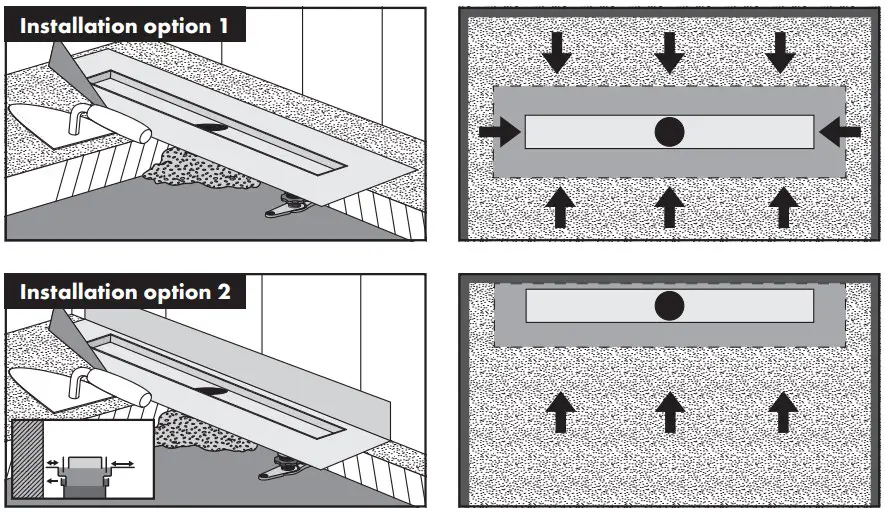 Installation option 1

Installation option 2