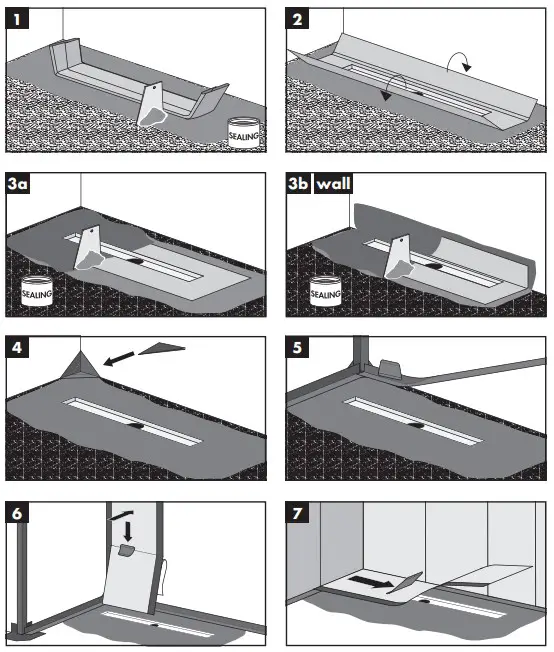 1

SEALING

2

3a

SEALING

3b wall

SEALING

4

5

6

7