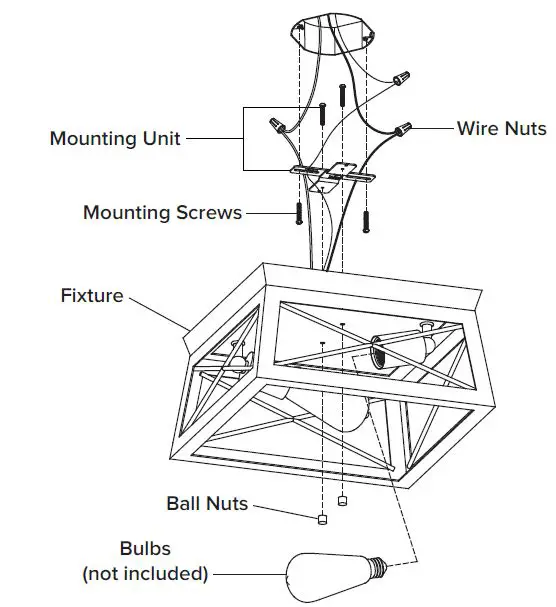 Mounting Unit

Wire Nuts

Mounting Screws

Fixture

Ball Nuts

Bulbs
(not included)