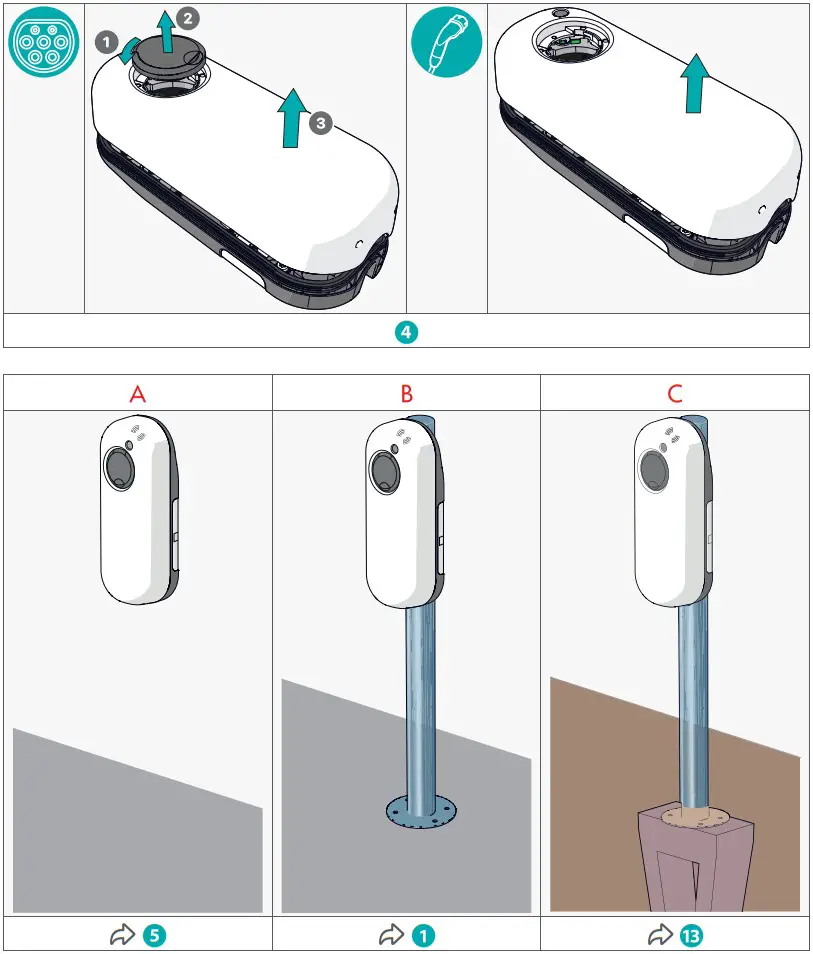 1 2 3

4

A

B

C

5

1

13