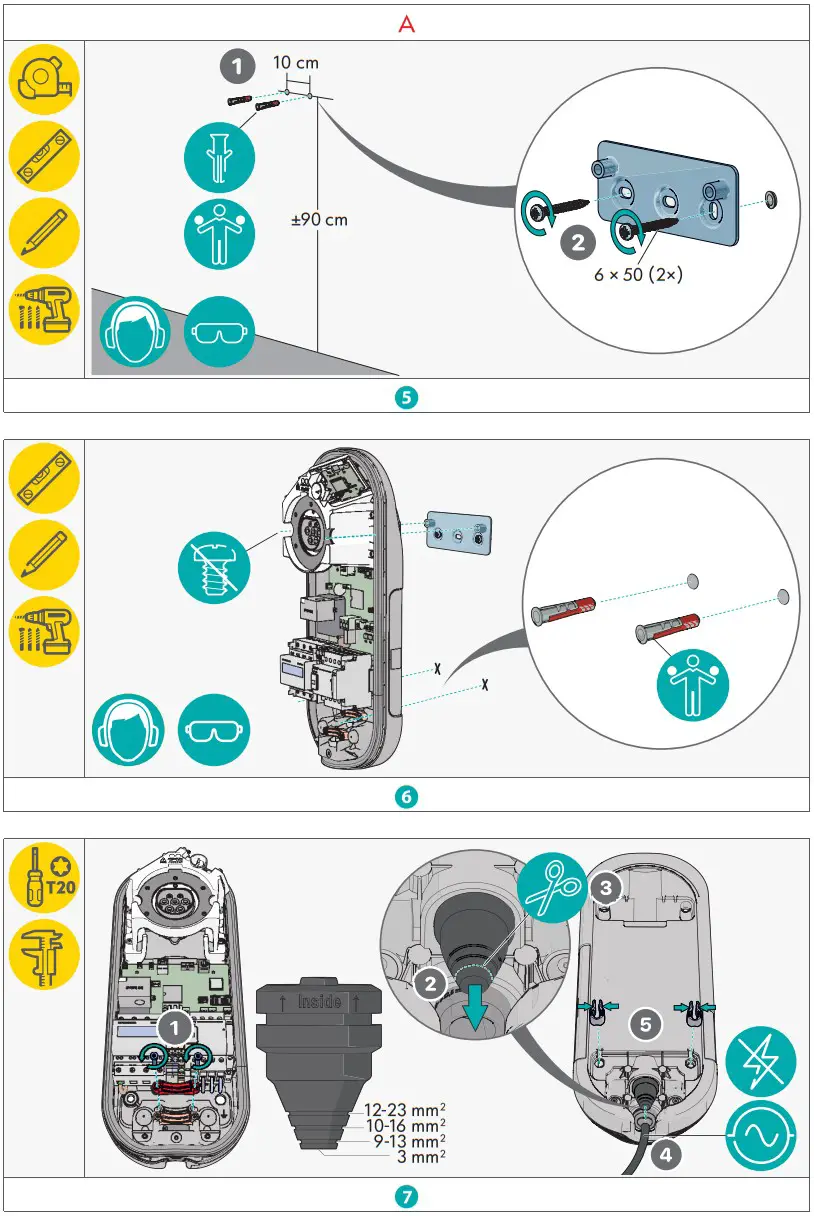 A

1
10 cm
±90 cm
2
6 × 50 (2×)

5

X
X

6

T20
1
↑ Inside ↑
12-23 mm$^2$
10-16 mm$^2$
9-13 mm$^2$
3 mm$^2$
2
3
5
4

7