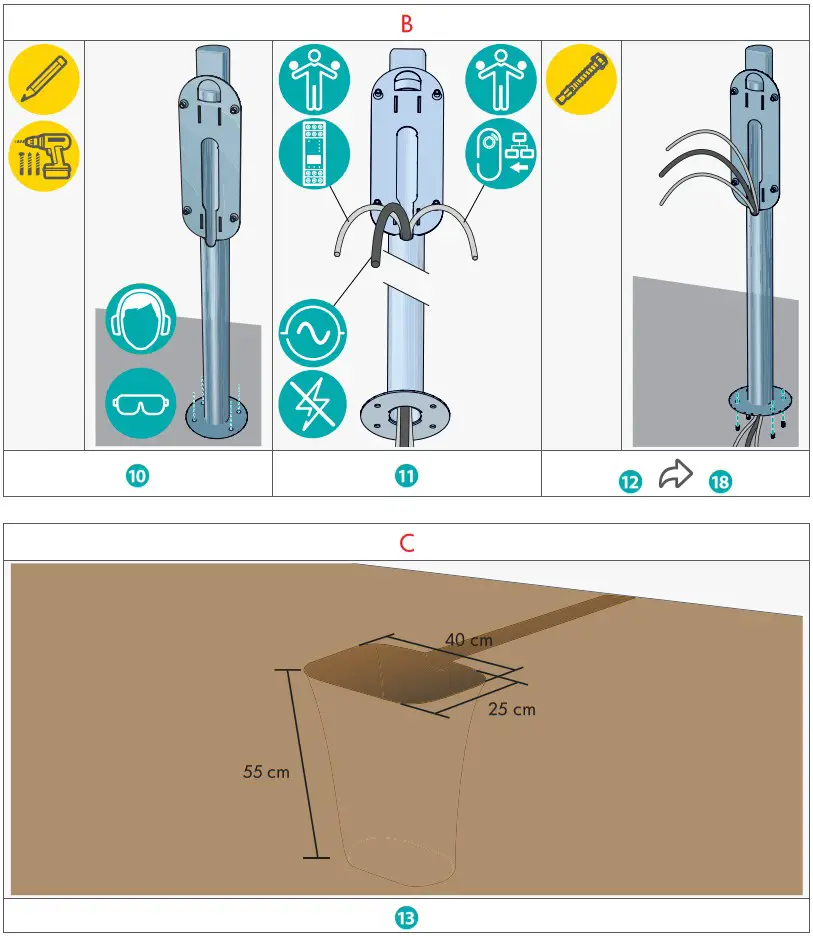 B

10

11

12 18

C

40 cm

25 cm

55 cm

13