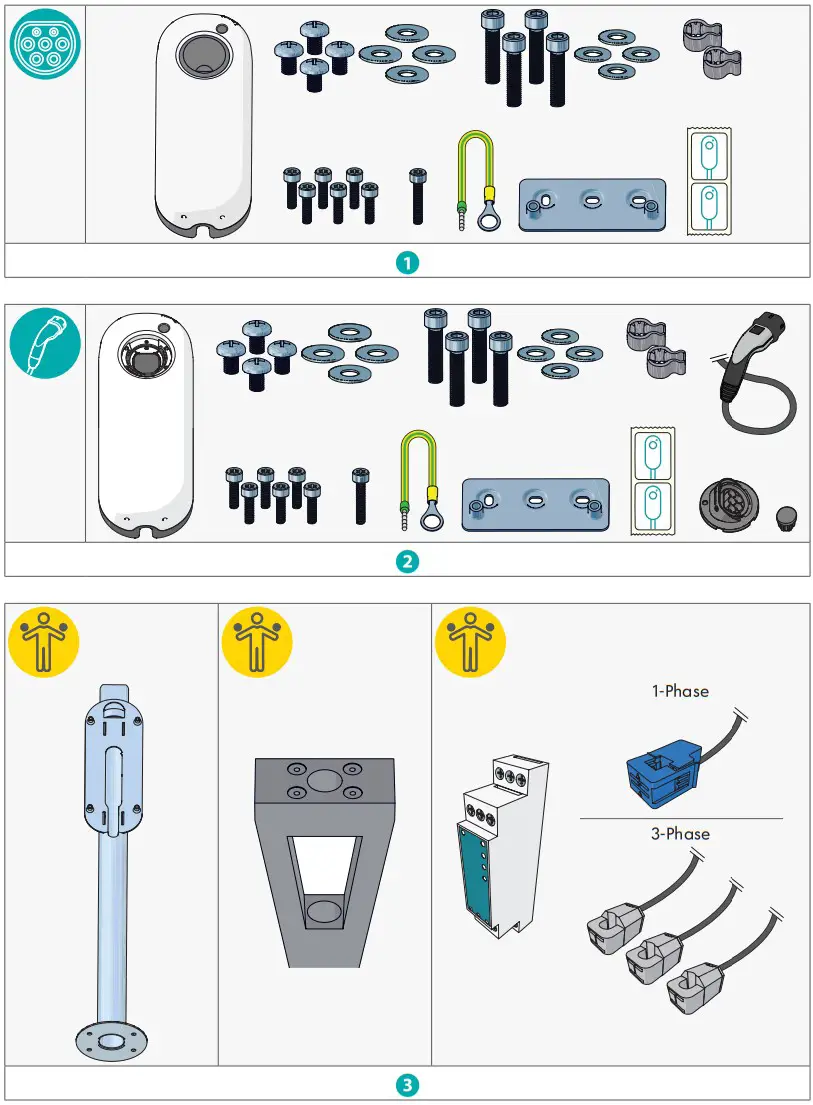 1

2

1-Phase

3-Phase

3