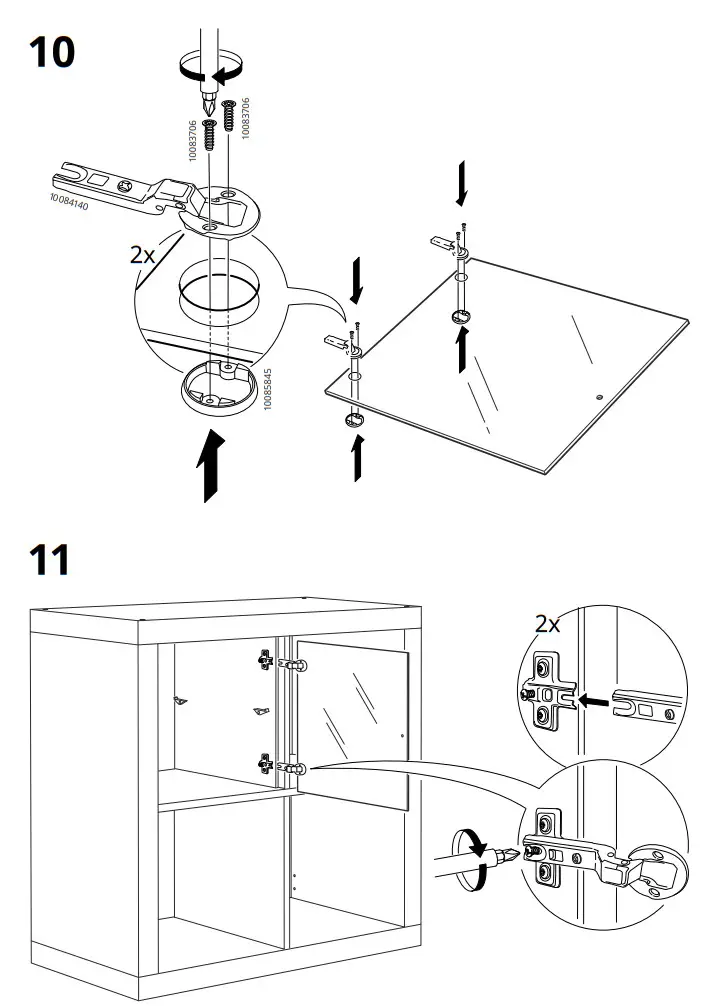 10

10083706

10083706

10084140

2x

10085845

11

2x