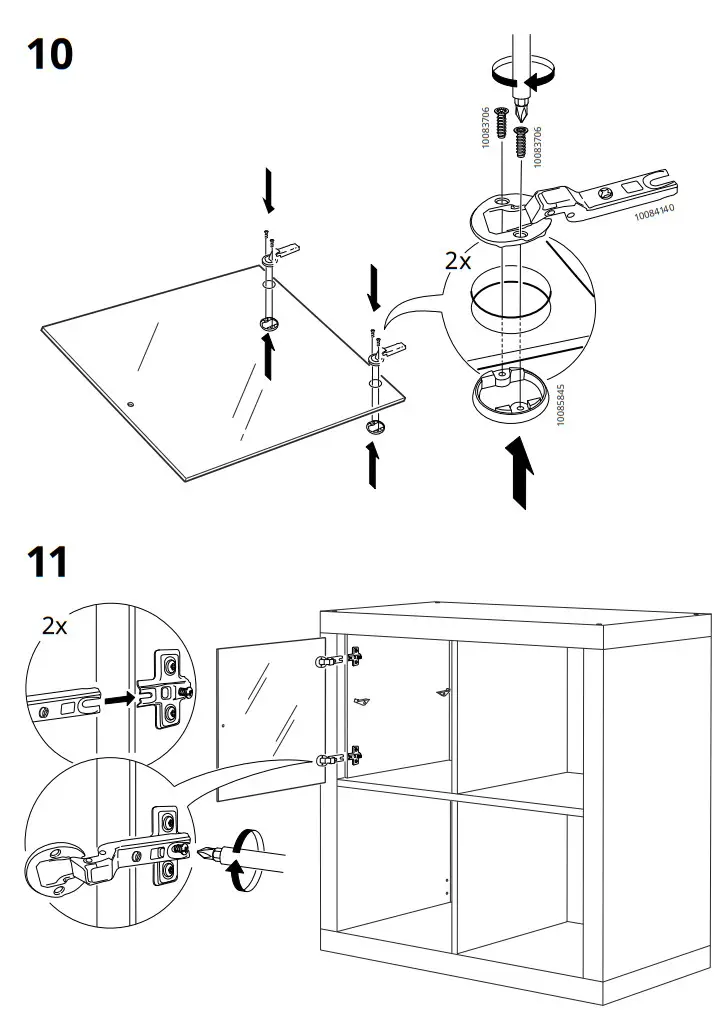 10

10083706

10083706

10084140

2x

10085845

11

2x