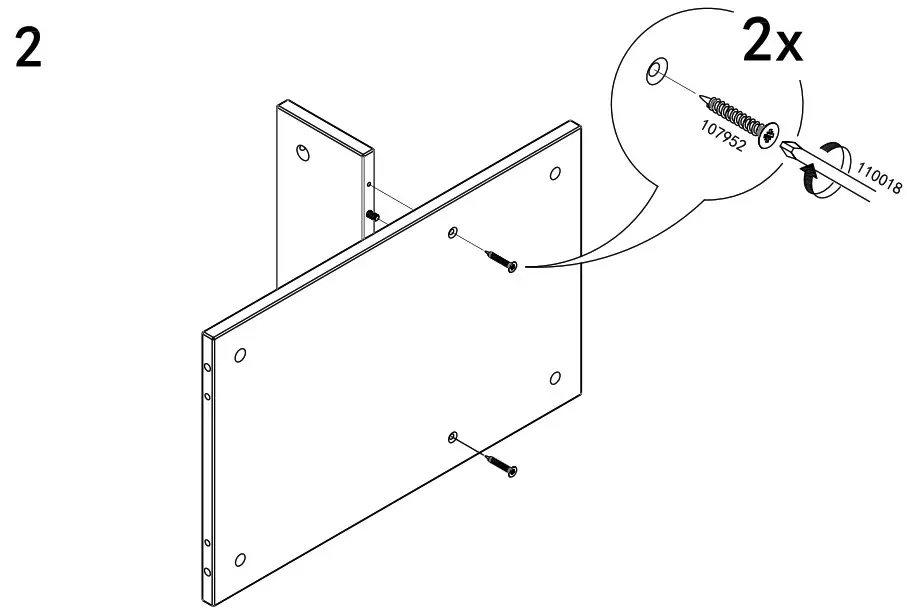 2

2x

107952

110018