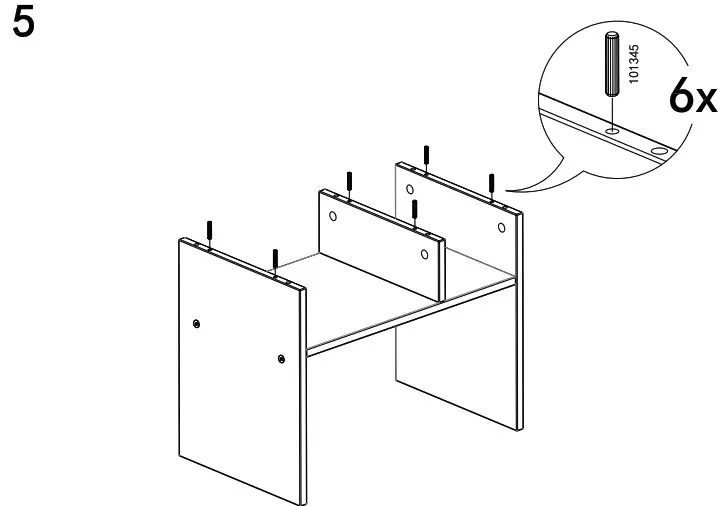 5

101345

6x