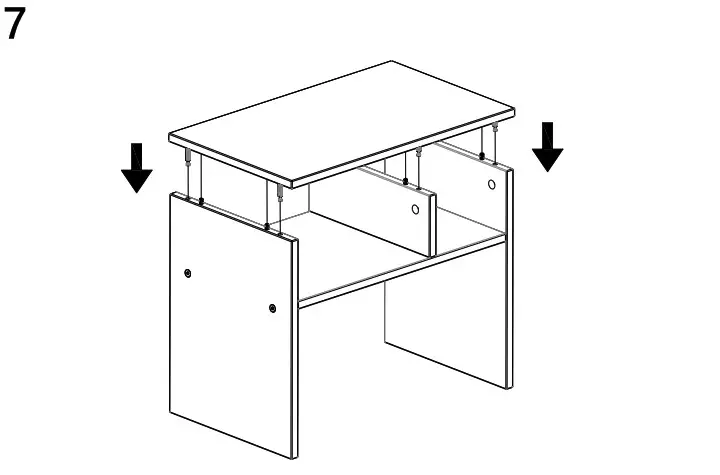 7